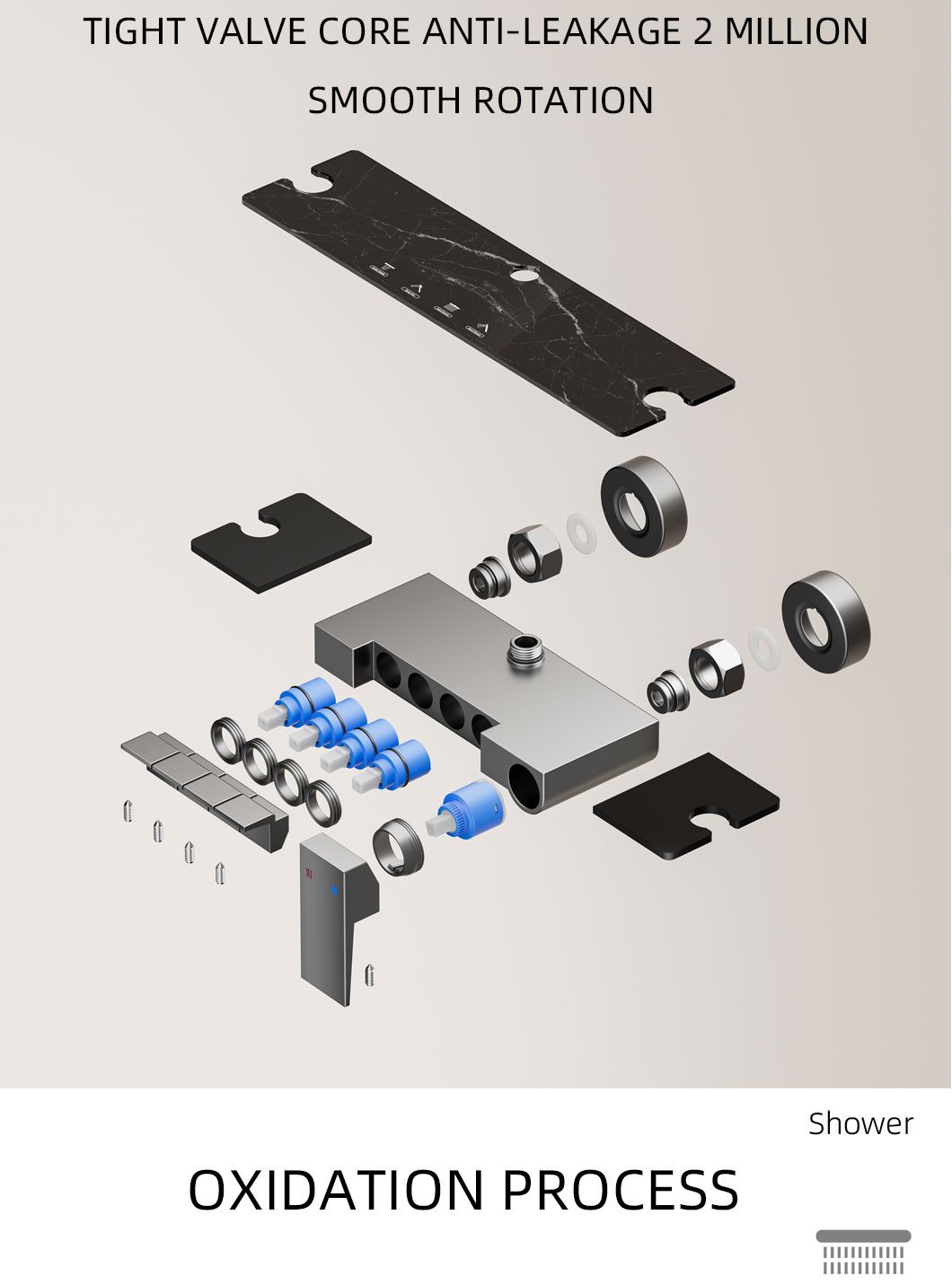 TIGHT VALVE CORE ANTI-LEAKAGE 2 MILLION

SMOOTH ROTATION

Shower

OXIDATION PROCESS