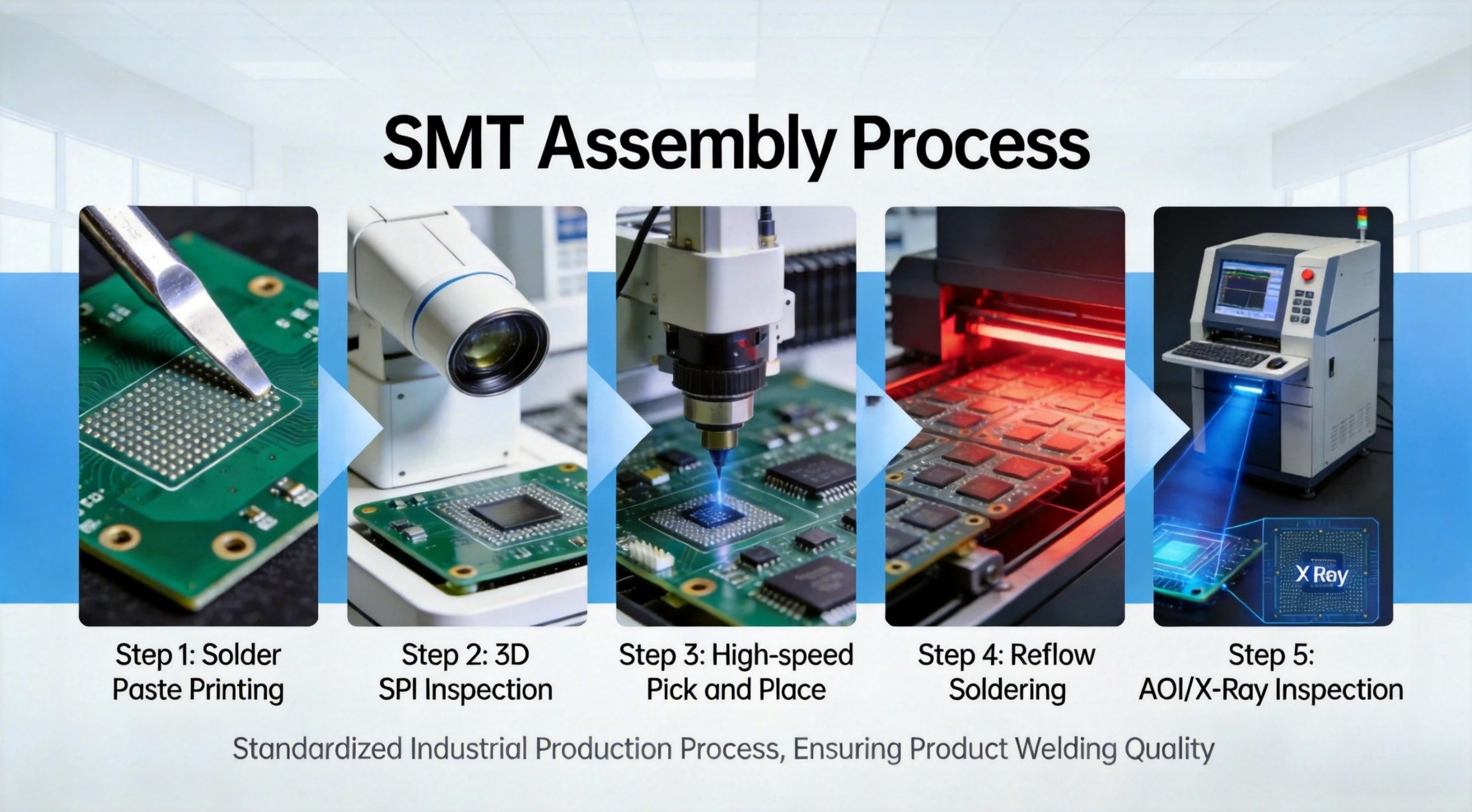 SMT Assembly Process

X Ray

Step 1: Solder Paste Printing

Step 2: 3D SPI Inspection

Step 3: High-speed Pick and Place

Step 4: Reflow Soldering

Step 5: AOI/X-Ray Inspection

Standardized Industrial Production Process, Ensuring Product Welding Quality