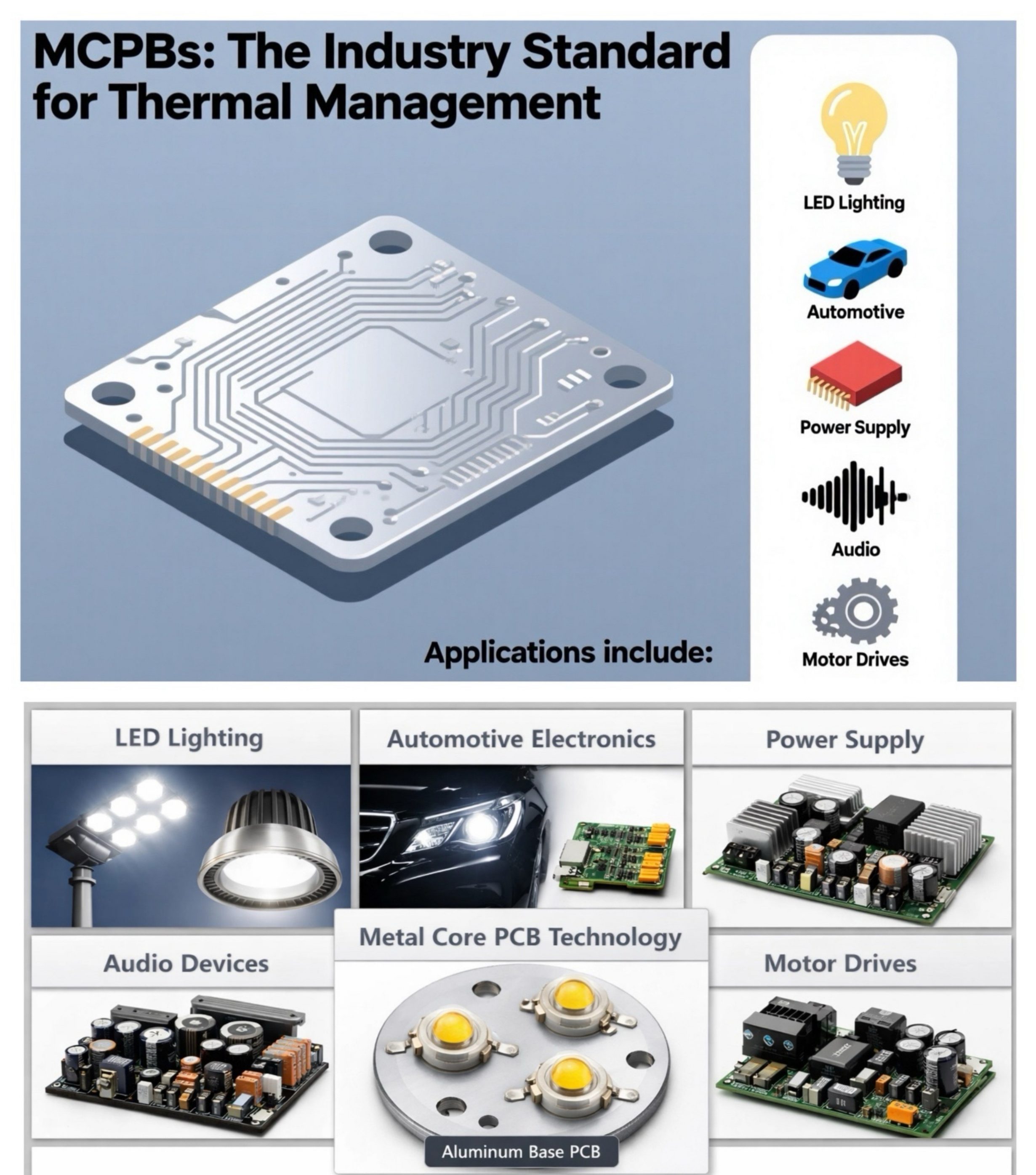 MCPBs: The Industry Standard for Thermal Management

LED Lighting

Automotive

Power Supply

Audio

Motor Drives

Applications include:

LED Lighting

Automotive Electronics

Power Supply

Audio Devices

Metal Core PCB Technology

Motor Drives

Aluminum Base PCB