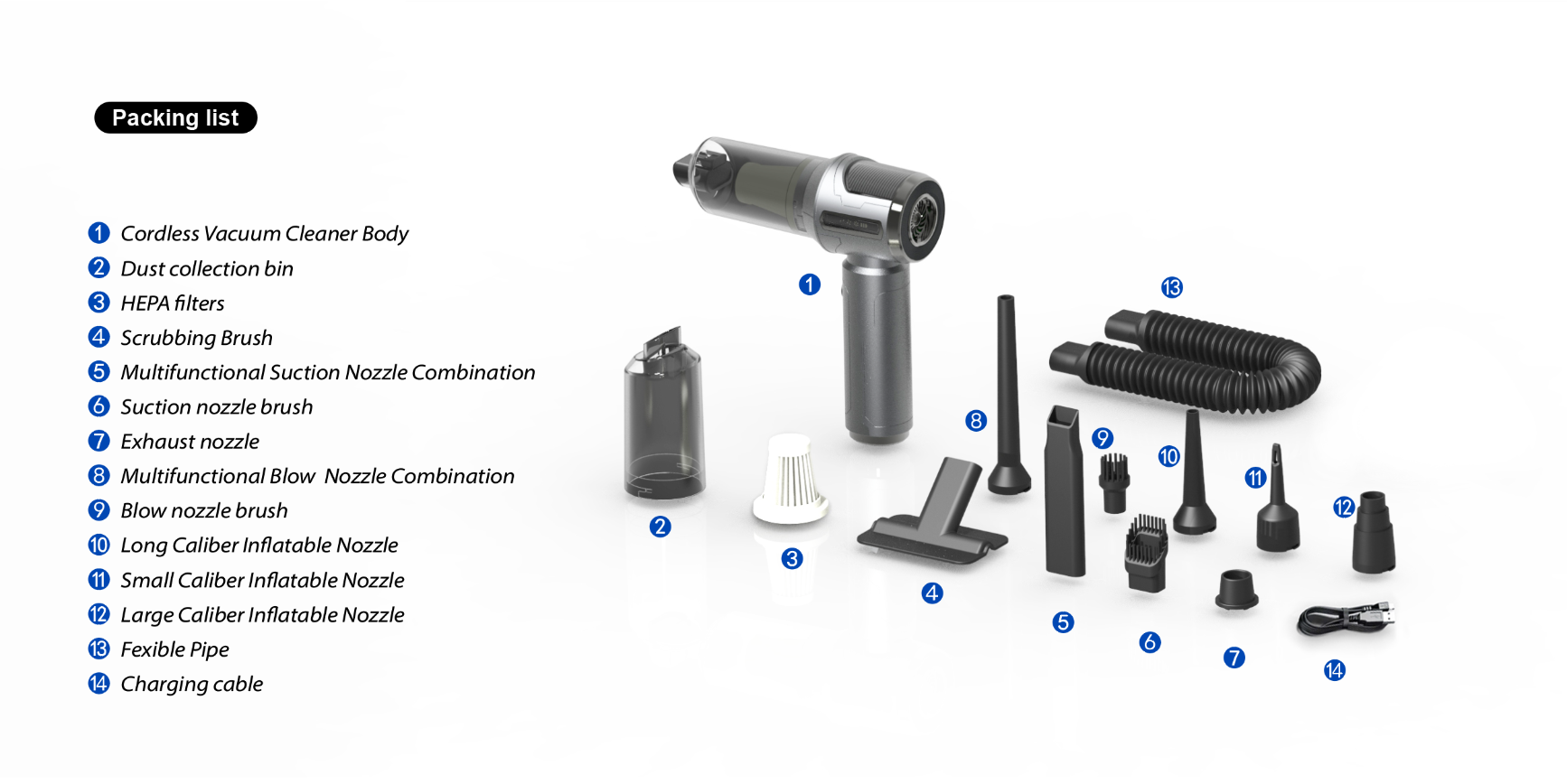 Packing list

1 Cordless Vacuum Cleaner Body
2 Dust collection bin
3 HEPA filters
4 Scrubbing Brush
5 Multifunctional Suction Nozzle Combination
6 Suction nozzle brush
7 Exhaust nozzle
8 Multifunctional Blow Nozzle Combination
9 Blow nozzle brush
10 Long Caliber Inflatable Nozzle
11 Small Caliber Inflatable Nozzle
12 Large Caliber Inflatable Nozzle
13 Fexible Pipe
14 Charging cable

1
13
8
9
10
11
12
2
3
4
5
6
7
14