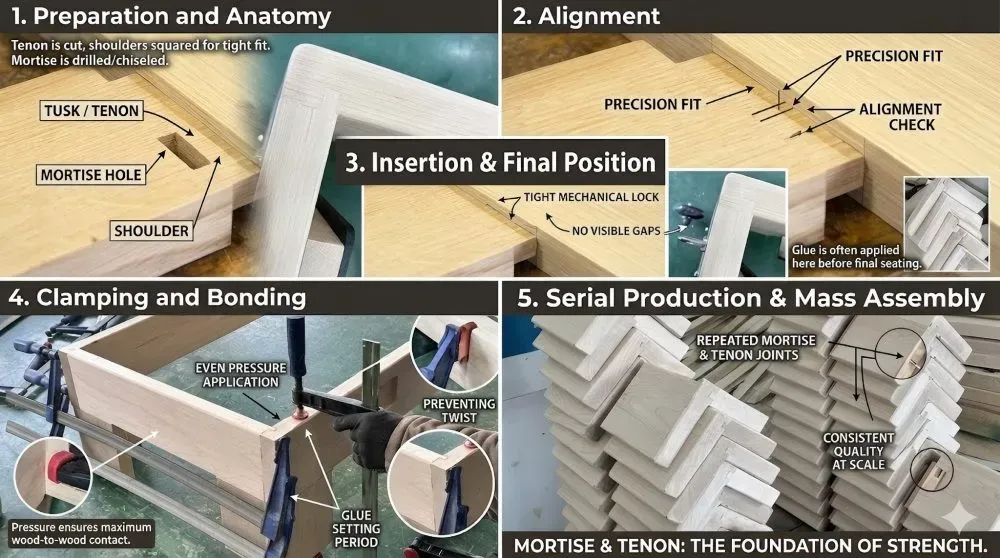 1. Preparation and Anatomy

Tenon is cut, shoulders squared for tight fit. Mortise is drilled/chiseled.

TUSK / TENON

MORTISE HOLE

SHOULDER

2. Alignment

PRECISION FIT

PRECISION FIT

ALIGNMENT CHECK

3. Insertion & Final Position

TIGHT MECHANICAL LOCK

NO VISIBLE GAPS

Glue is often applied here before final seating.

4. Clamping and Bonding

EVEN PRESSURE APPLICATION

PREVENTING TWIST

GLUE SETTING PERIOD

Pressure ensures maximum wood-to-wood contact.

5. Serial Production & Mass Assembly

REPEATED MORTISE & TENON JOINTS

CONSISTENT QUALITY AT SCALE

MORTISE & TENON: THE FOUNDATION OF STRENGTH.