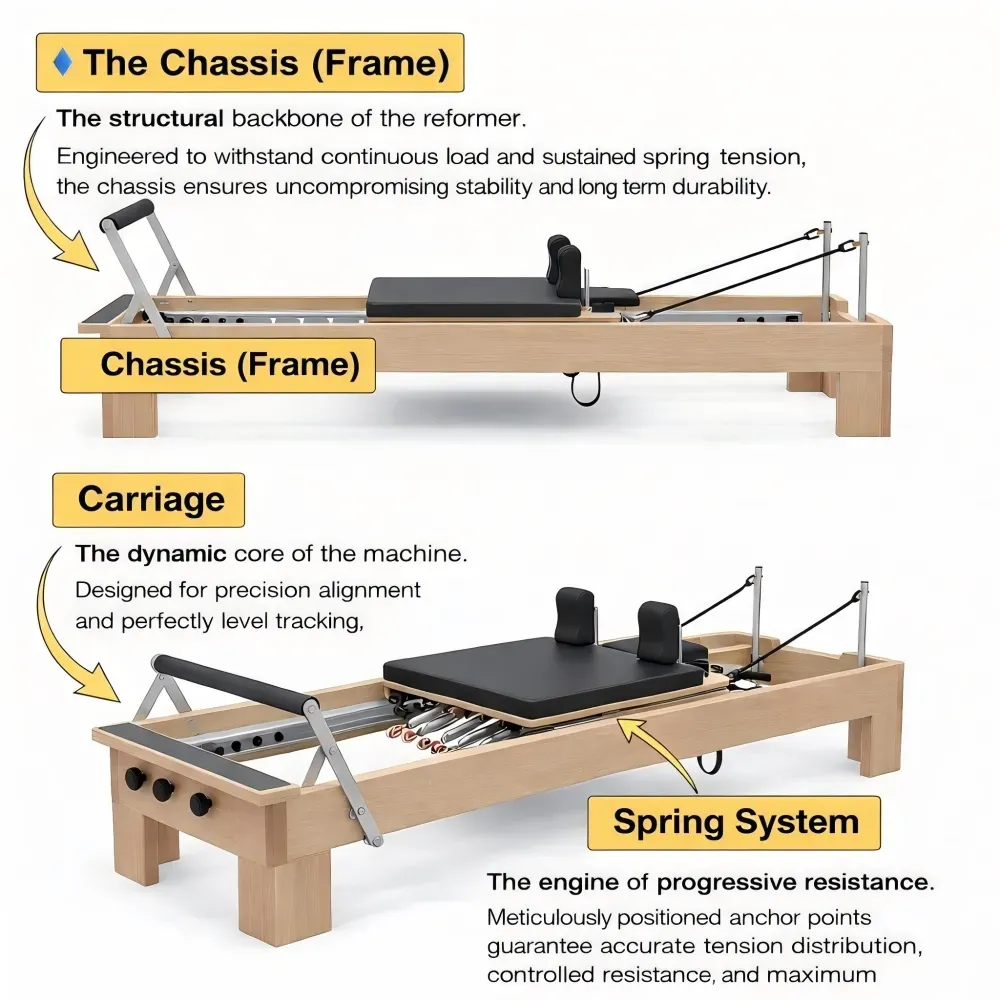 The Chassis (Frame)

The structural backbone of the reformer.

Engineered to withstand continuous load and sustained spring tension, the chassis ensures uncompromising stability and long term durability.

Chassis (Frame)

Carriage

The dynamic core of the machine.

Designed for precision alignment and perfectly level tracking,

Spring System

The engine of progressive resistance.

Meticulously positioned anchor points guarantee accurate tension distribution, controlled resistance, and maximum