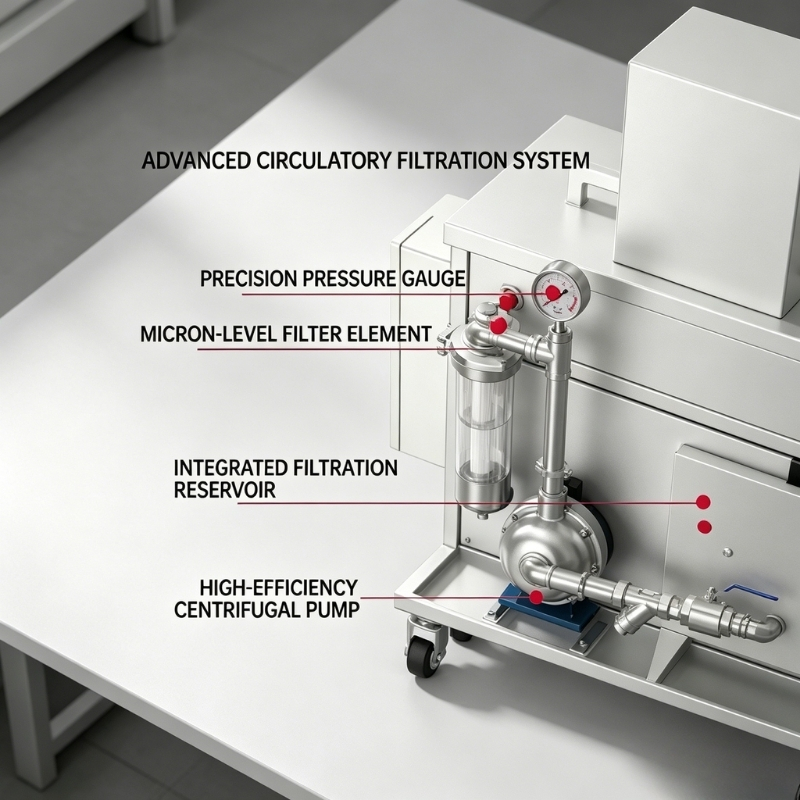 ADVANCED CIRCULATORY FILTRATION SYSTEM

PRECISION PRESSURE GAUGE

MICRON-LEVEL FILTER ELEMENT

INTEGRATED FILTRATION RESERVOIR

HIGH-EFFICIENCY CENTRIFUGAL PUMP