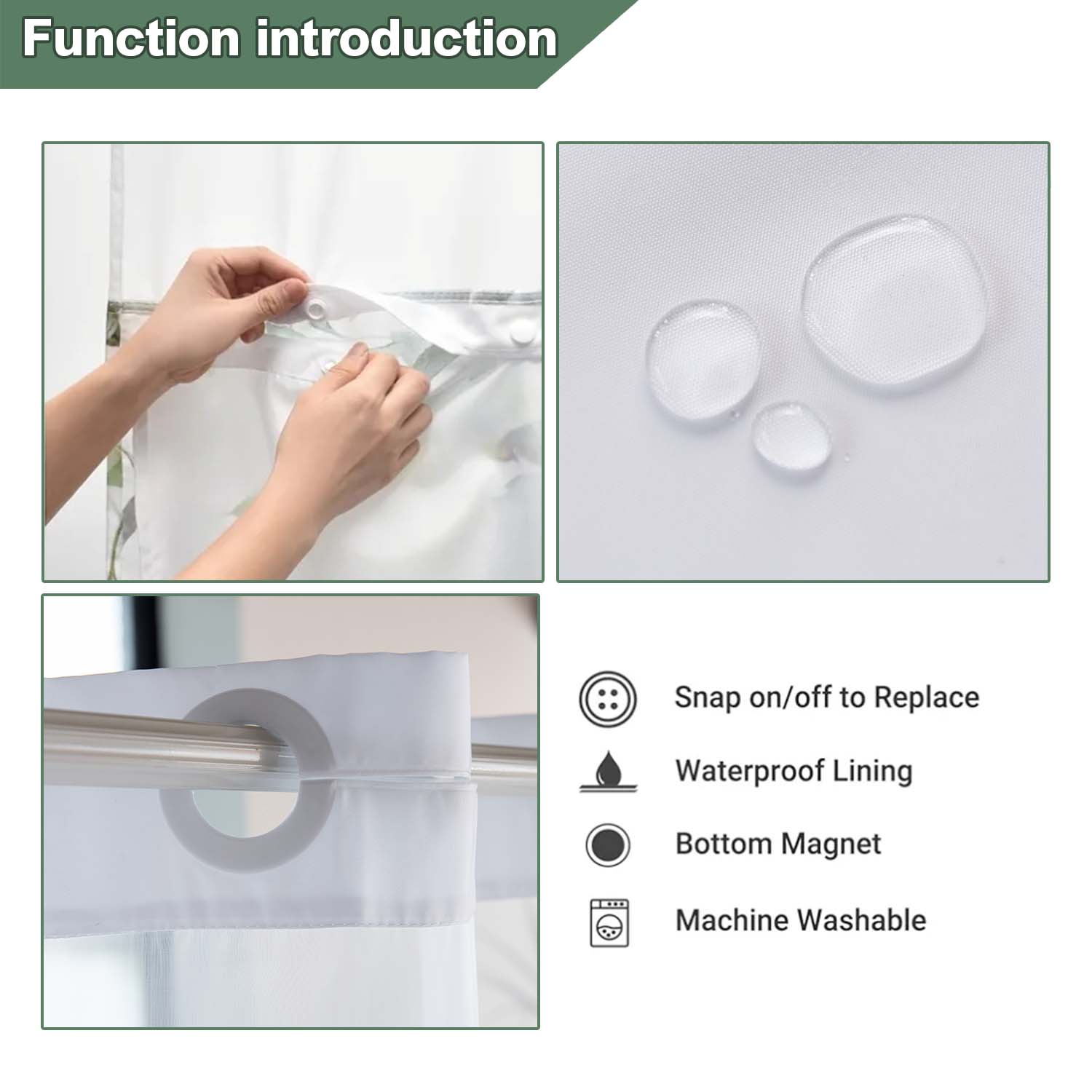 Function introduction

Snap on/off to Replace

Waterproof Lining

Bottom Magnet

Machine Washable