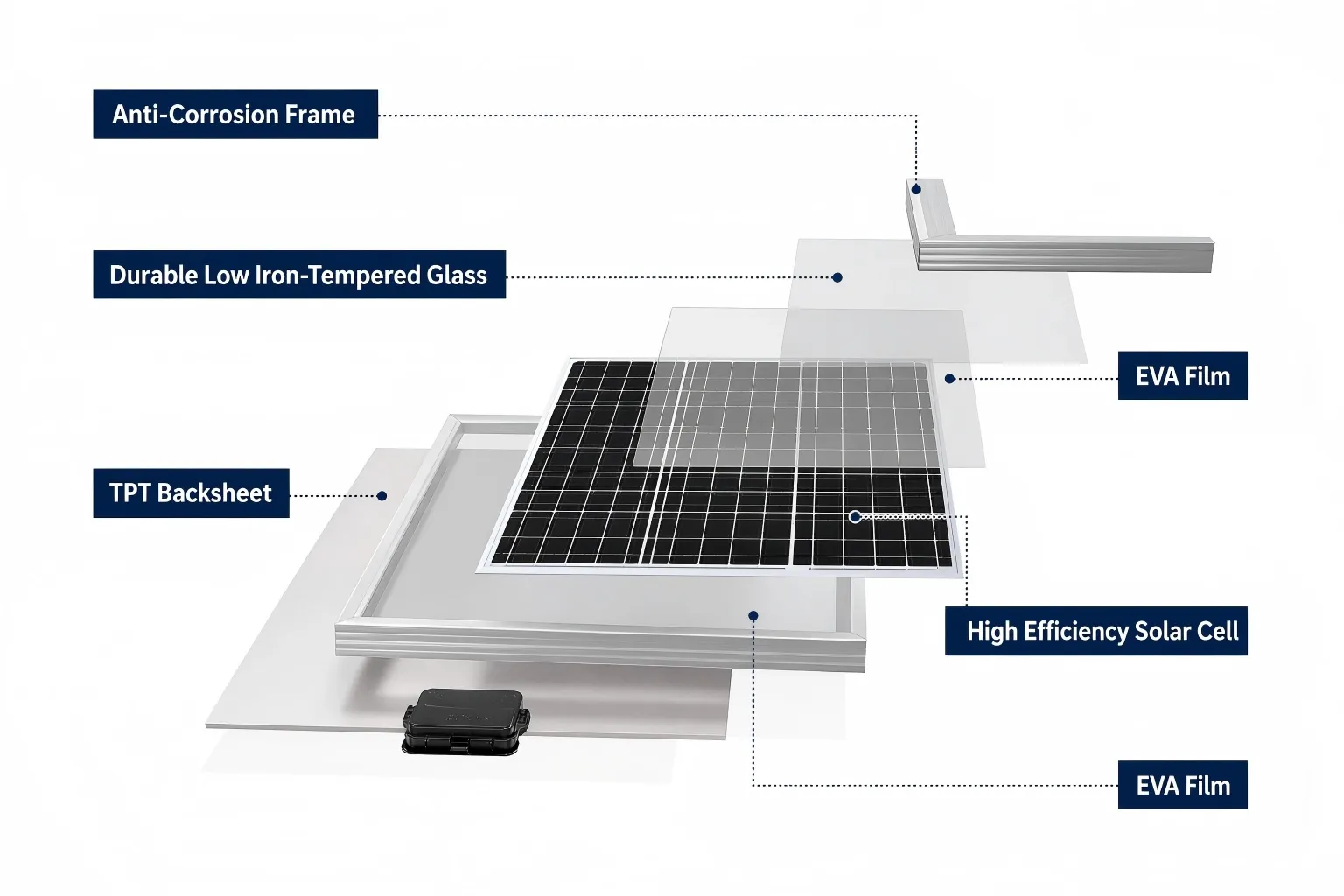 Anti-Corrosion Frame

Durable Low Iron-Tempered Glass

EVA Film

TPT Backsheet

High Efficiency Solar Cell

EVA Film