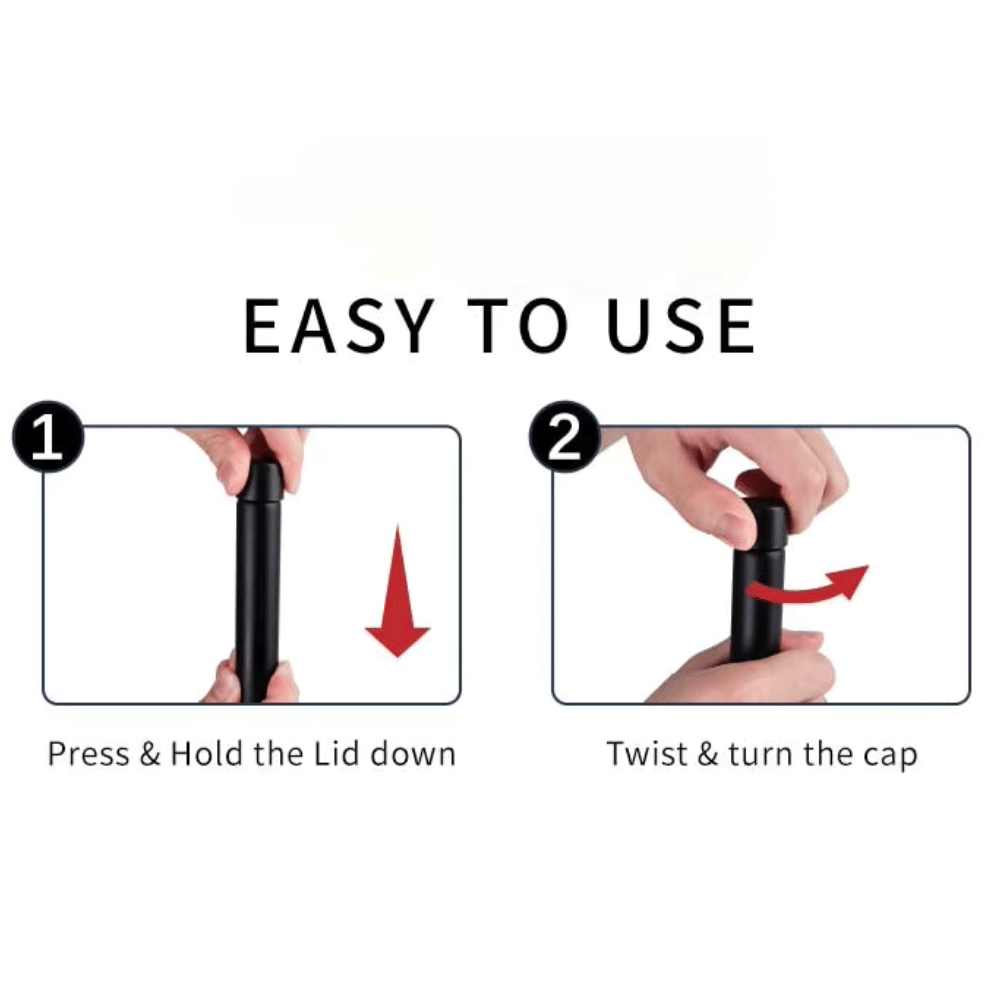 EASY TO USE

1

Press & Hold the Lid down

2

Twist & turn the cap