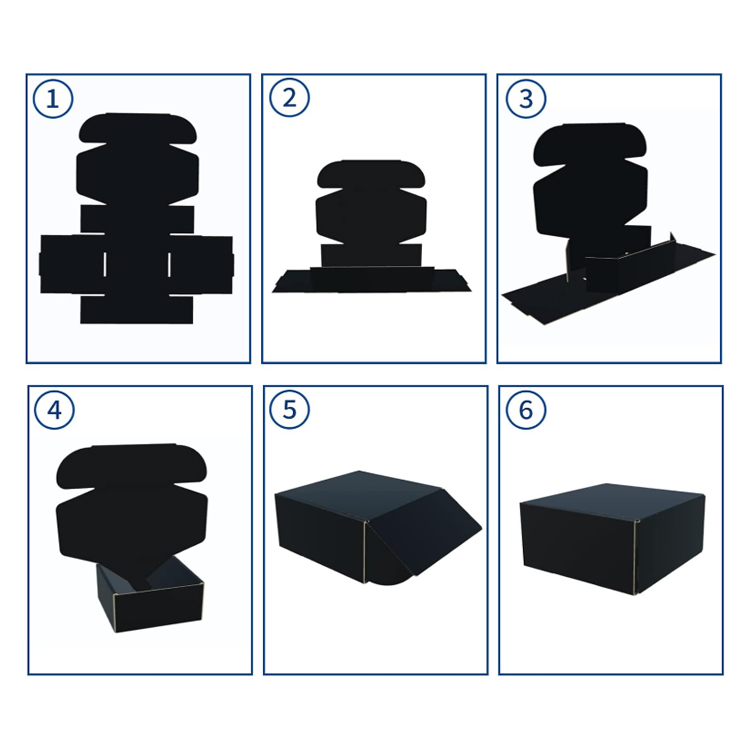 ①

②

③

④

⑤

⑥