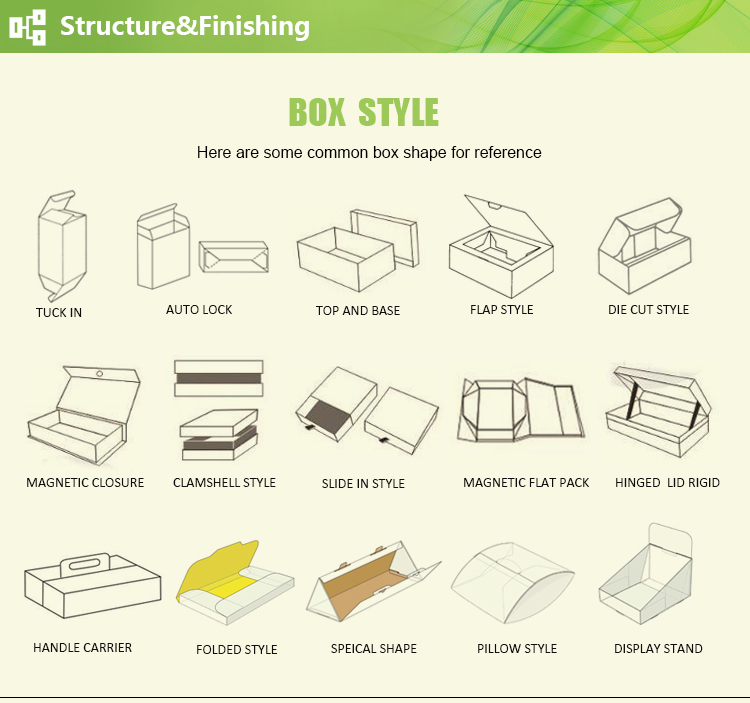 Structure&Finishing

BOX STYLE

Here are some common box shape for reference

TUCK IN

AUTO LOCK

TOP AND BASE

FLAP STYLE

DIE CUT STYLE

MAGNETIC CLOSURE

CLAMSHELL STYLE

SLIDE IN STYLE

MAGNETIC FLAT PACK

HINGED LID RIGID

HANDLE CARRIER

FOLDED STYLE

SPEICAL SHAPE

PILLOW STYLE

DISPLAY STAND