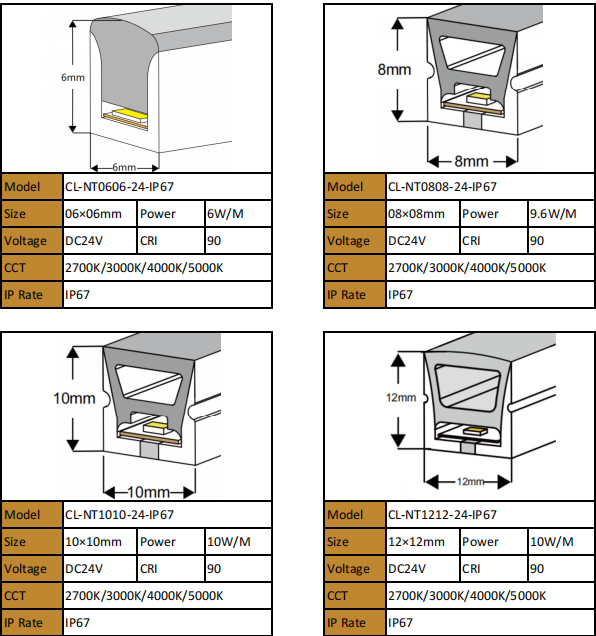 6mm

6mm

| Model | CL-NT0606-24-IP67 | | |
|---|---|---|---|
| Size | 06×06mm | Power | 6W/M |
| Voltage | DC24V | CRI | 90 |
| CCT | 2700K/3000K/4000K/5000K | | |
| IP Rate | IP67 | | |

8mm

8mm

| Model | CL-NT0808-24-IP67 | | |
|---|---|---|---|
| Size | 08×08mm | Power | 9.6W/M |
| Voltage | DC24V | CRI | 90 |
| CCT | 2700K/3000K/4000K/5000K | | |
| IP Rate | IP67 | | |

10mm

10mm

| Model | CL-NT1010-24-IP67 | | |
|---|---|---|---|
| Size | 10×10mm | Power | 10W/M |
| Voltage | DC24V | CRI | 90 |
| CCT | 2700K/3000K/4000K/5000K | | |
| IP Rate | IP67 | | |

12mm

12mm

| Model | CL-NT1212-24-IP67 | | |
|---|---|---|---|
| Size | 12×12mm | Power | 10W/M |
| Voltage | DC24V | CRI | 90 |
| CCT | 2700K/3000K/4000K/5000K | | |
| IP Rate | IP67 | | |