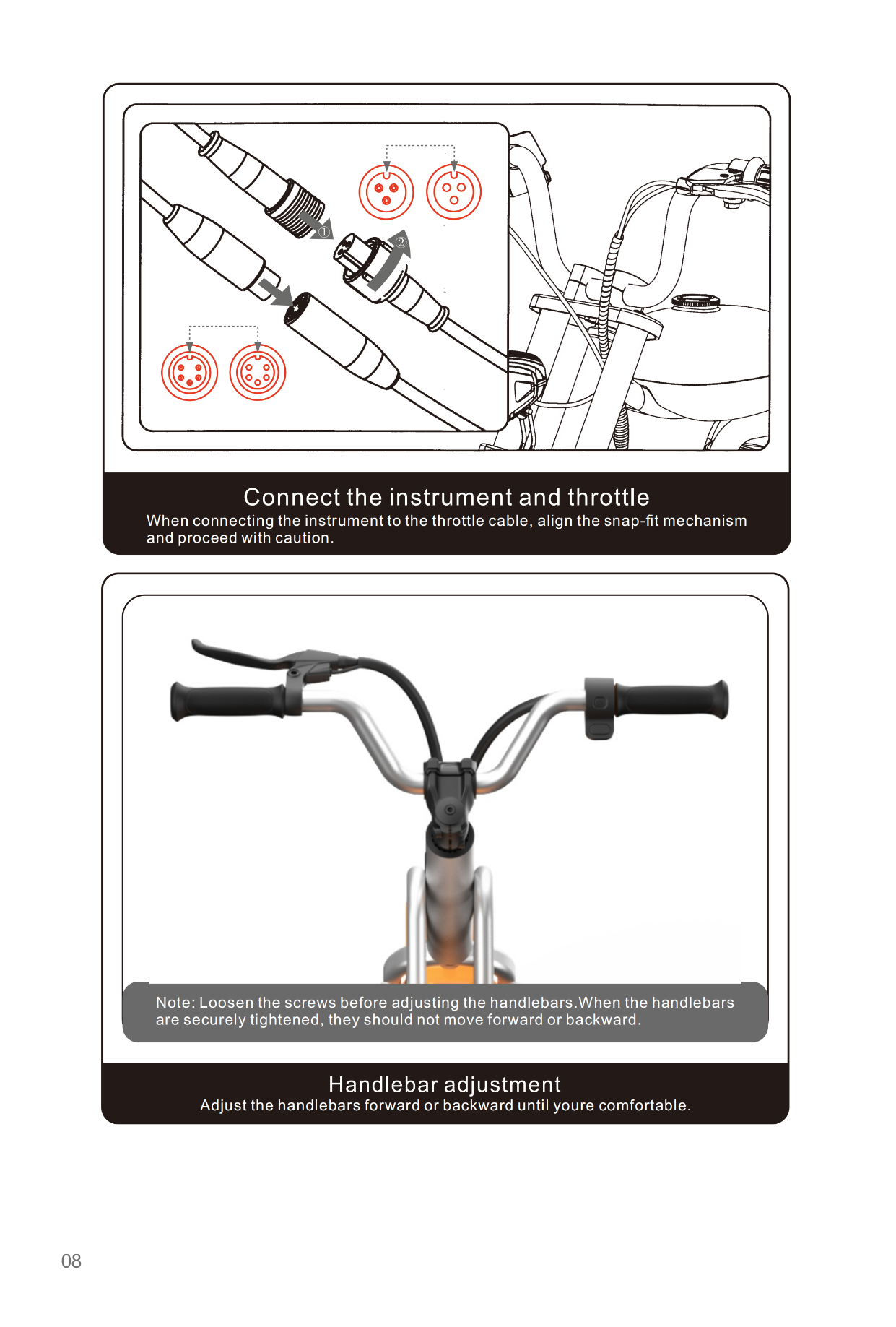 ①

②

Connect the instrument and throttle

When connecting the instrument to the throttle cable, align the snap-fit mechanism and proceed with caution.

Note: Loosen the screws before adjusting the handlebars.When the handlebars are securely tightened, they should not move forward or backward.

Handlebar adjustment

Adjust the handlebars forward or backward until youre comfortable.

08