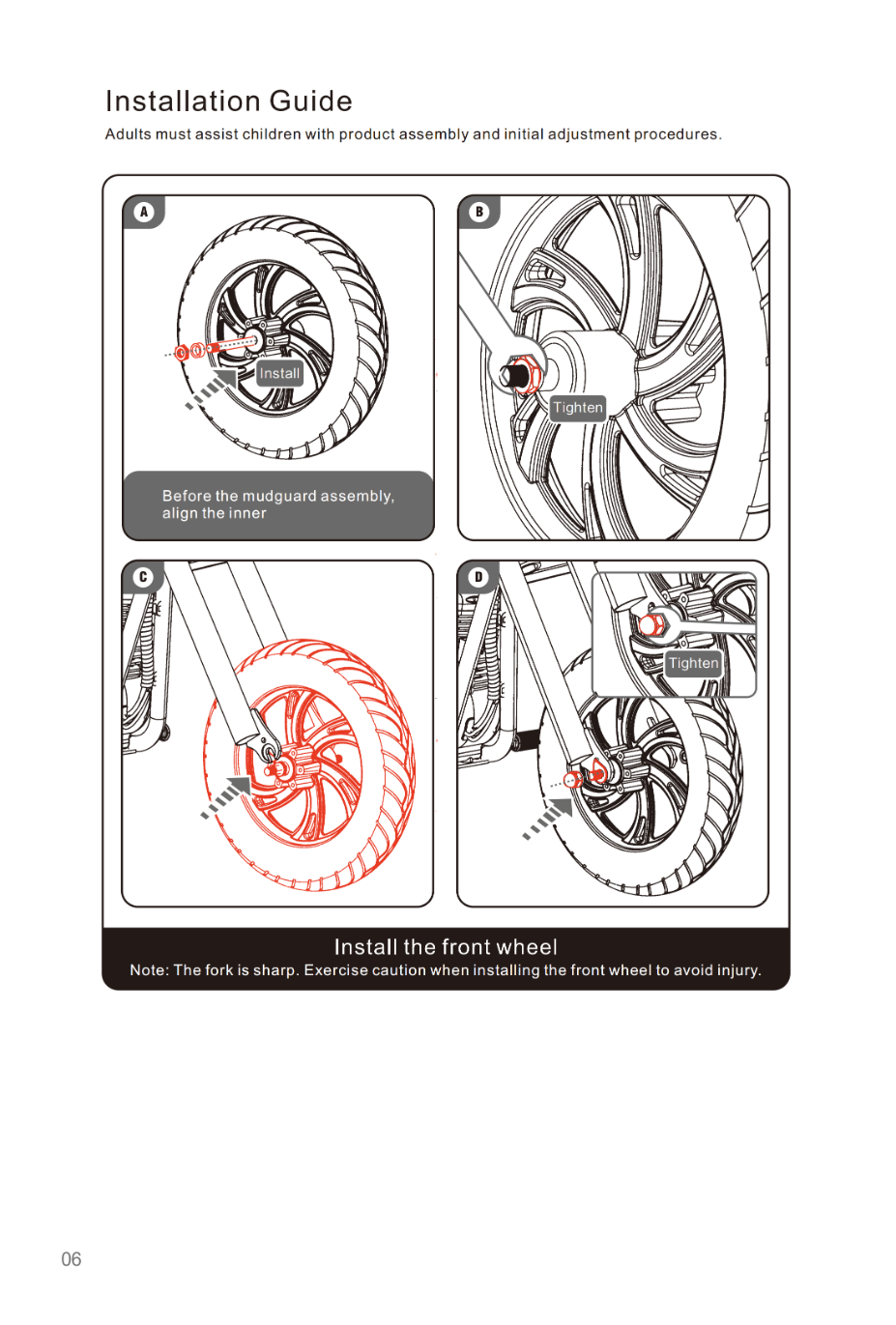 Installation Guide

Adults must assist children with product assembly and initial adjustment procedures.

A

Install

Before the mudguard assembly, align the inner

B

Tighten

C

D

Tighten

Install the front wheel

Note: The fork is sharp. Exercise caution when installing the front wheel to avoid injury.

06