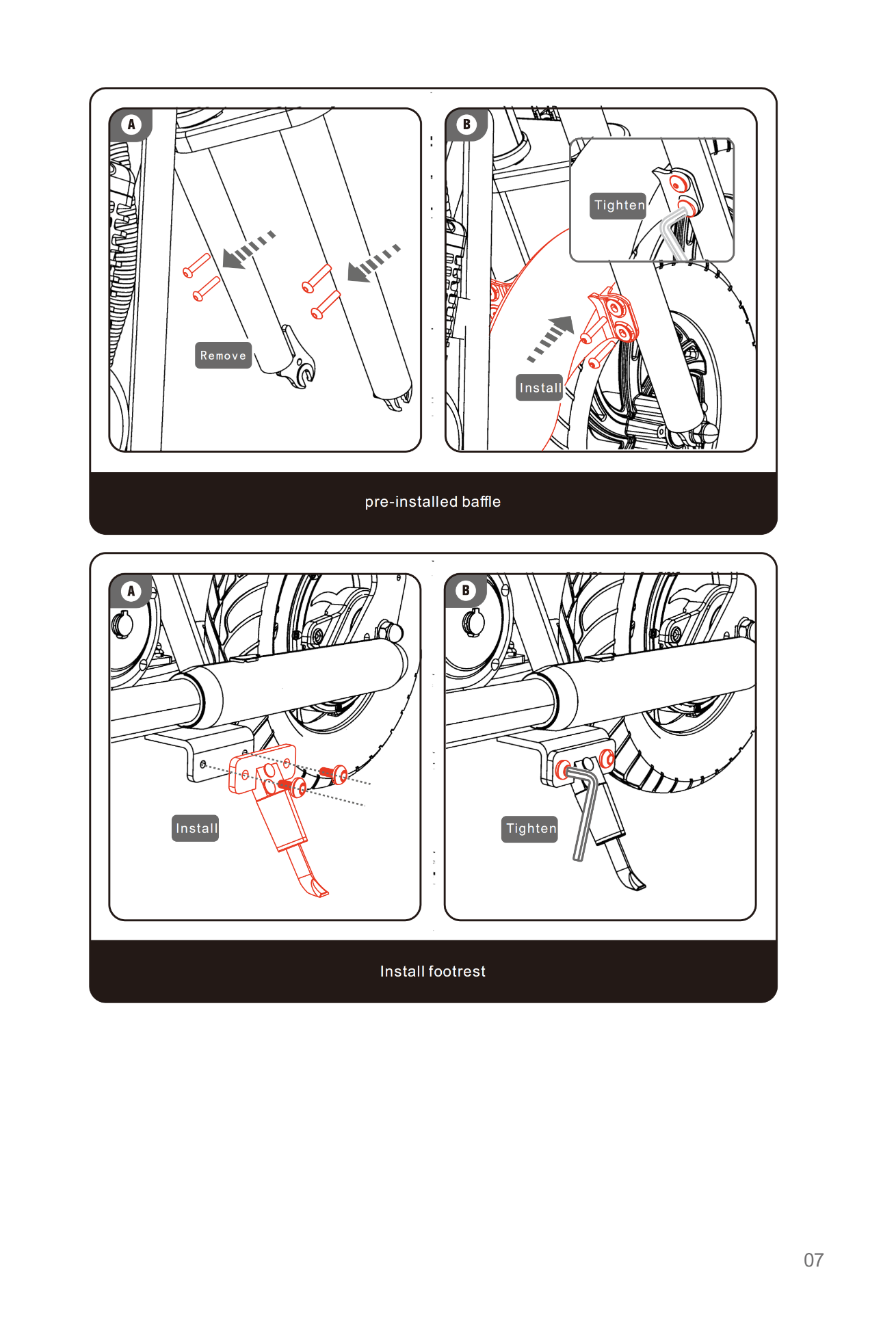 A
Remove
B
Tighten
Install
pre-installed baffle

A
Install
B
Tighten
Install footrest

07