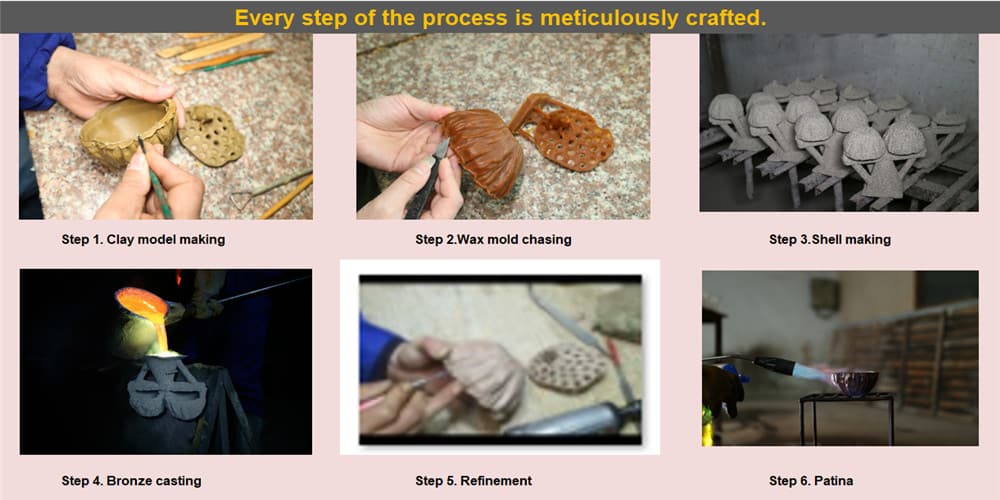 Every step of the process is meticulously crafted.

Step 1. Clay model making

Step 2.Wax mold chasing

Step 3.Shell making

Step 4. Bronze casting

Step 5. Refinement

Step 6. Patina