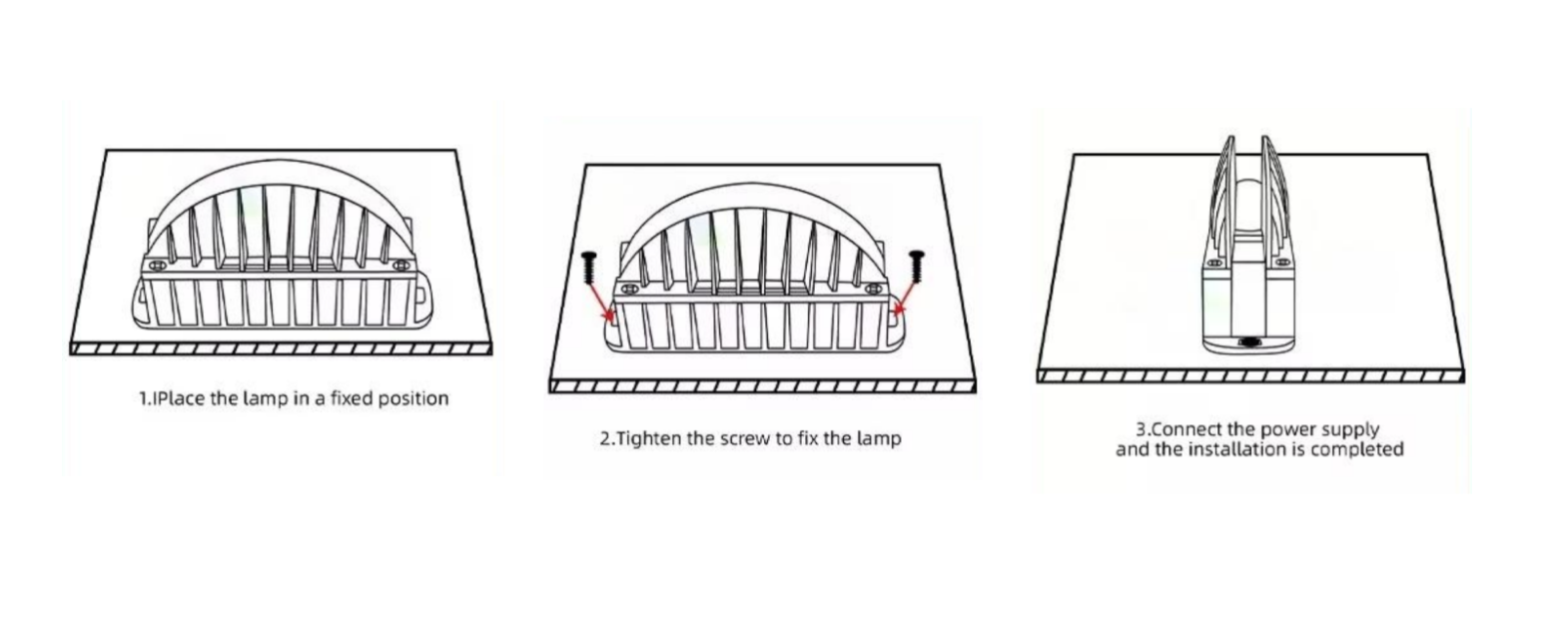 1.IPlace the lamp in a fixed position

2.Tighten the screw to fix the lamp

3.Connect the power supply and the installation is completed