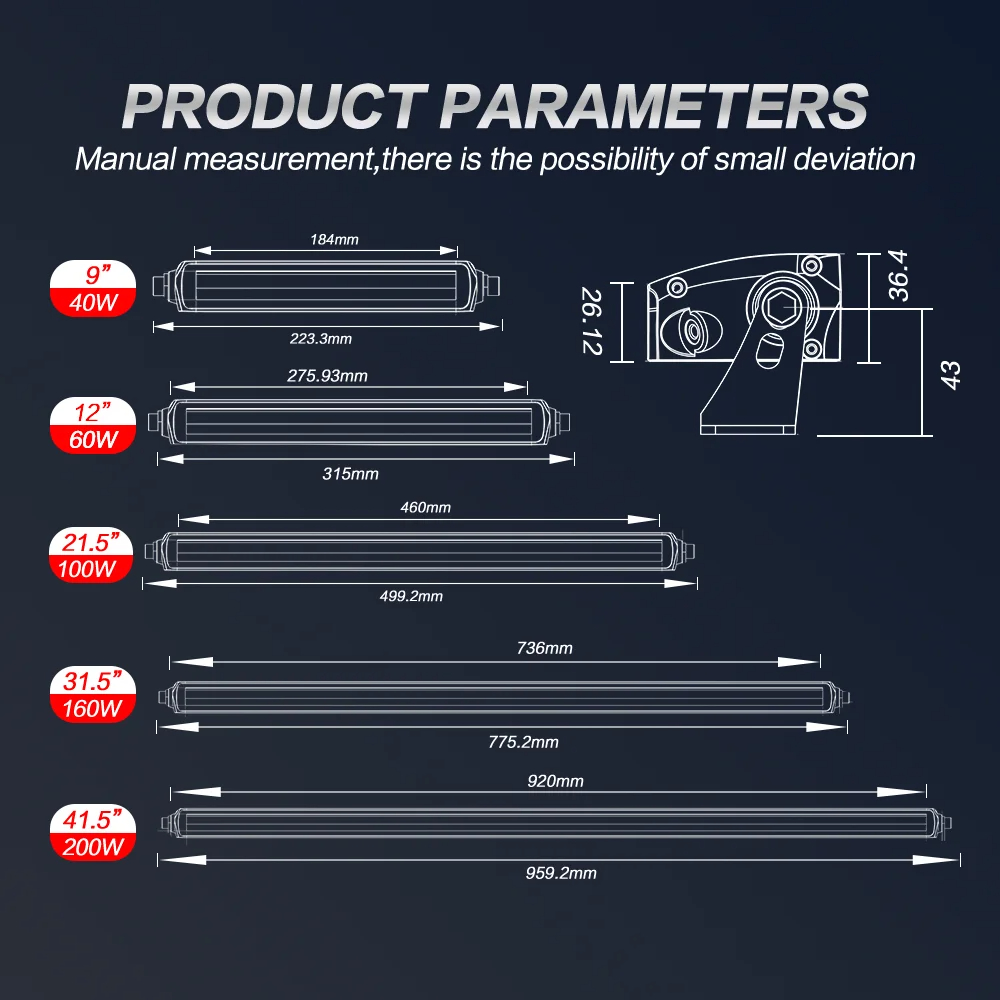 PRODUCT PARAMETERS
Manual measurement,there is the possibility of small deviation

9”
40W
184mm
223.3mm

26.12
36.4
43

12”
60W
275.93mm
315mm

21.5”
100W
460mm
499.2mm

31.5”
160W
736mm
775.2mm

41.5”
200W
920mm
959.2mm