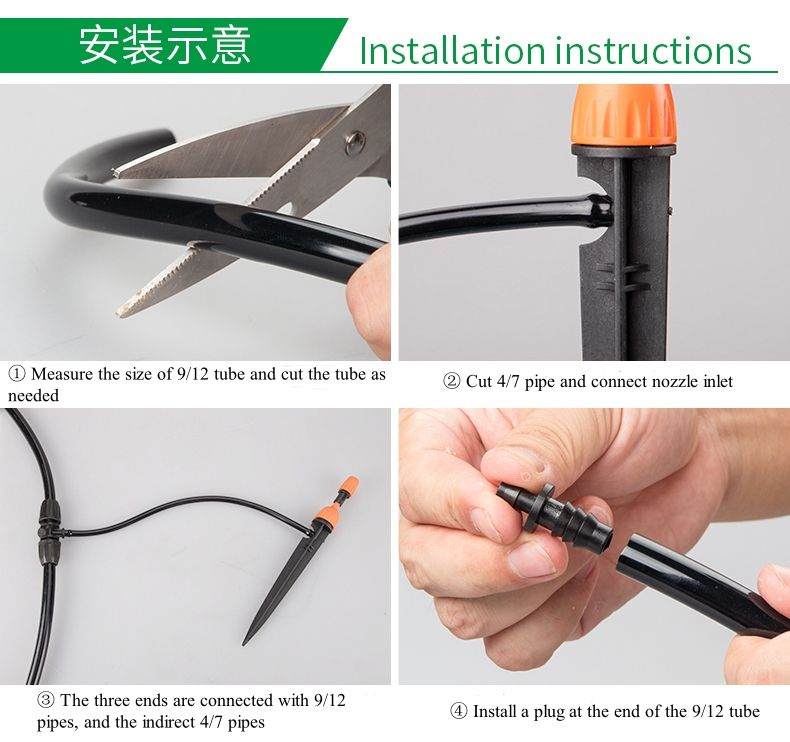 安装示意 Installation instructions

① Measure the size of 9/12 tube and cut the tube as needed

② Cut 4/7 pipe and connect nozzle inlet

③ The three ends are connected with 9/12 pipes, and the indirect 4/7 pipes

④ Install a plug at the end of the 9/12 tube