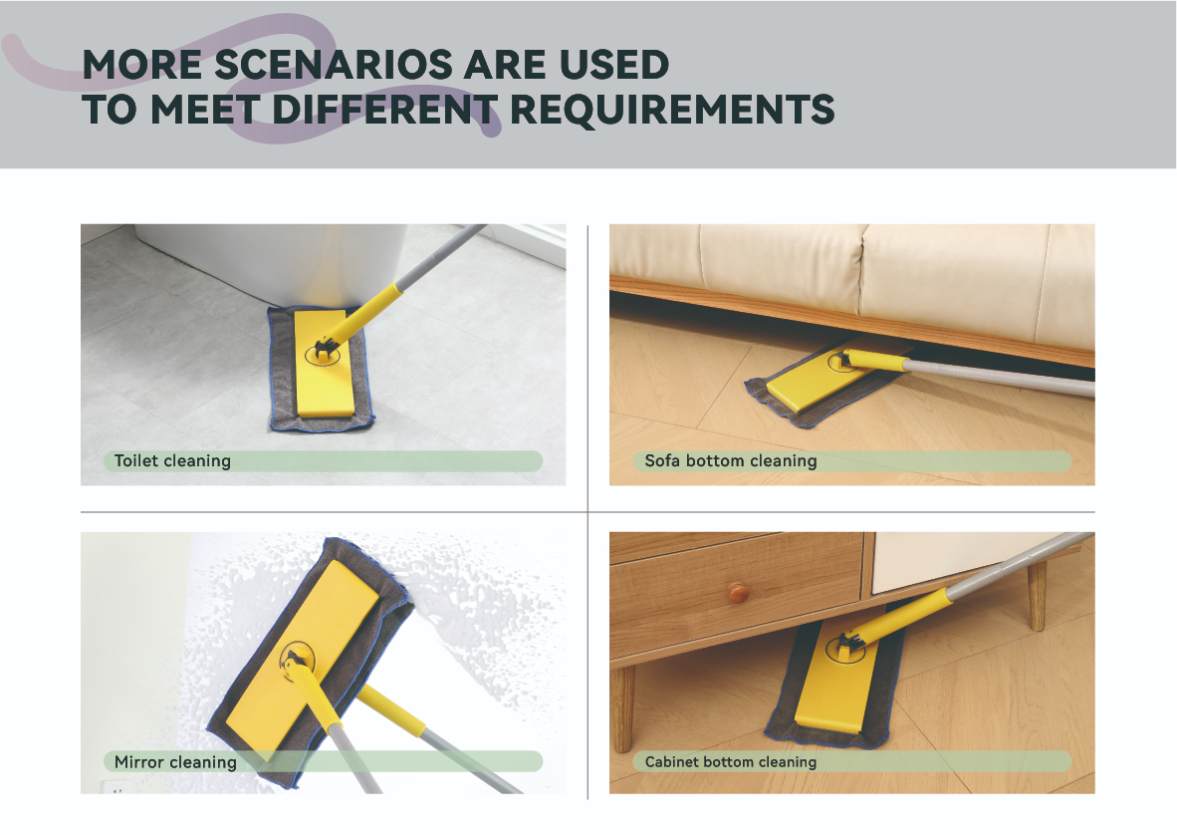 MORE SCENARIOS ARE USED TO MEET DIFFERENT REQUIREMENTS

Toilet cleaning

Sofa bottom cleaning

Mirror cleaning

Cabinet bottom cleaning