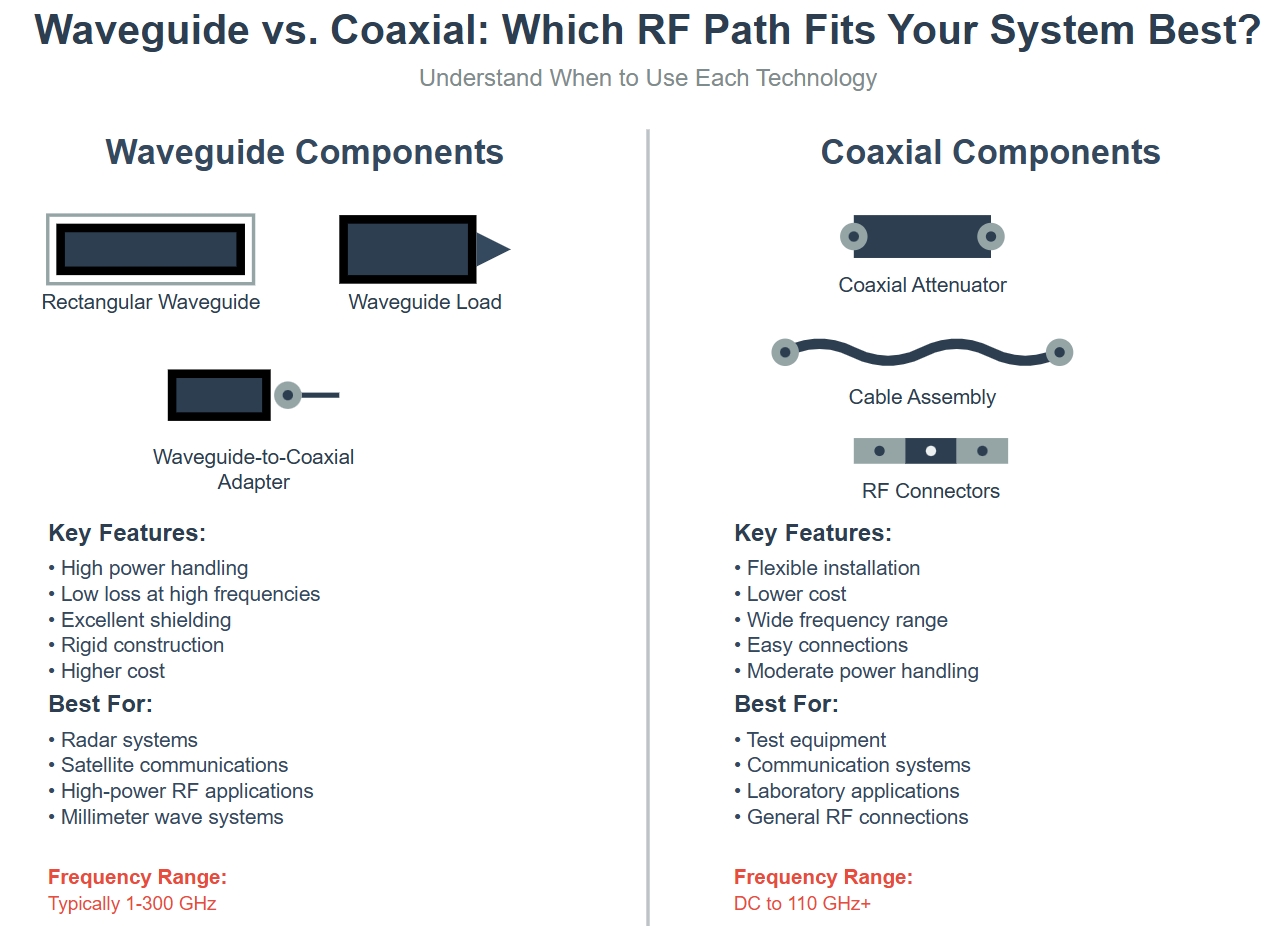 Waveguide vs. Coaxial: Which RF Path Fits Your System Best?

Understand When to Use Each Technology

Waveguide Components

Rectangular Waveguide

Waveguide Load

Waveguide-to-Coaxial Adapter

Key Features:

• High power handling
• Low loss at high frequencies
• Excellent shielding
• Rigid construction
• Higher cost

Best For:

• Radar systems
• Satellite communications
• High-power RF applications
• Millimeter wave systems

Frequency Range:

Typically 1-300 GHz

Coaxial Components

Coaxial Attenuator

Cable Assembly

RF Connectors

Key Features:

• Flexible installation
• Lower cost
• Wide frequency range
• Easy connections
• Moderate power handling

Best For:

• Test equipment
• Communication systems
• Laboratory applications
• General RF connections

Frequency Range:

DC to 110 GHz+