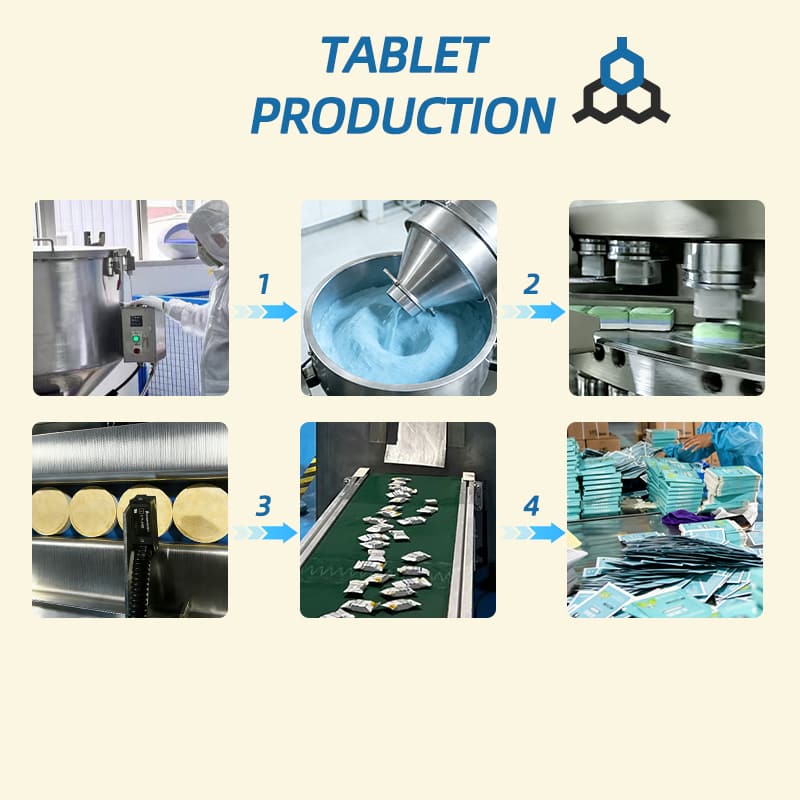 TABLET PRODUCTION

1

2

3

4