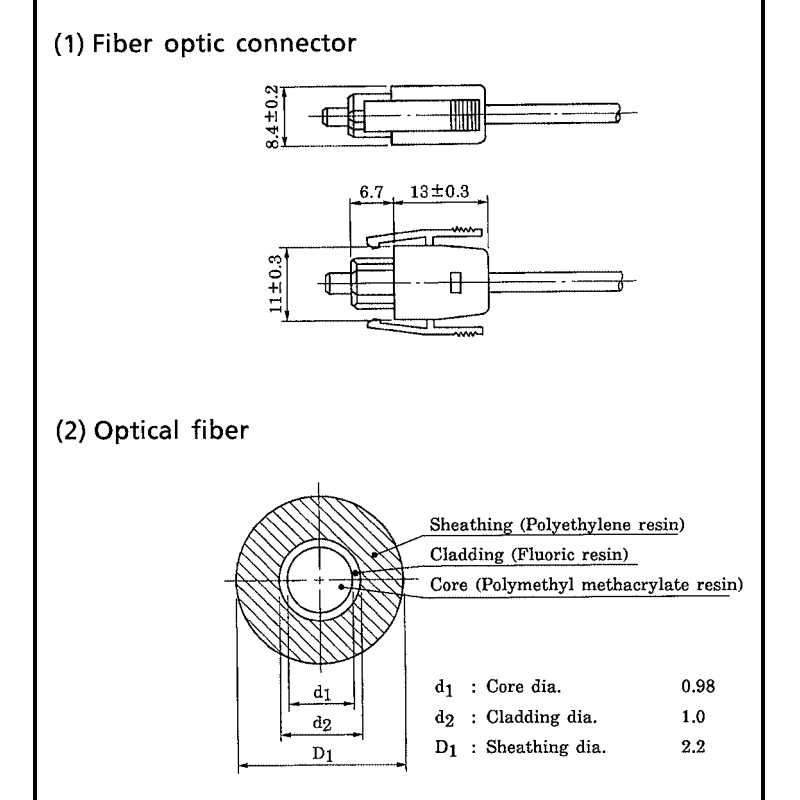 (1) Fiber optic connector

8.4±0.2

6.7 13±0.3

11±0.3

(2) Optical fiber

Sheathing (Polyethylene resin)
Cladding (Fluoric resin)
Core (Polymethyl methacrylate resin)

$d_1$
$d_2$
$D_1$

| | | |
|---|---|---|
| $d_1$ | : Core dia. | 0.98 |
| $d_2$ | : Cladding dia. | 1.0 |
| $D_1$ | : Sheathing dia. | 2.2 |