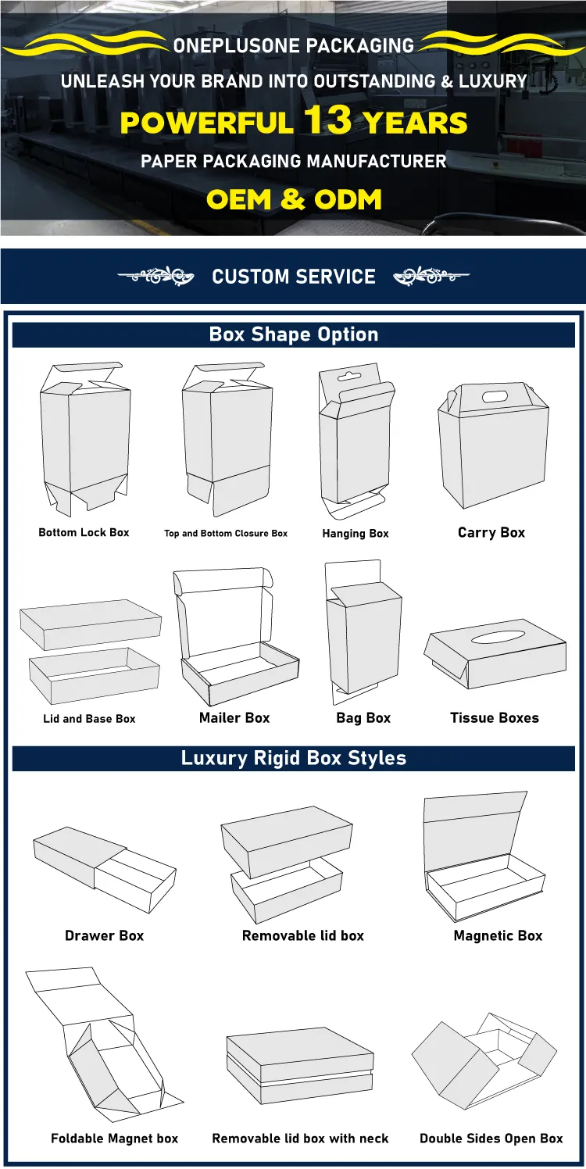 ONEPLUSONE PACKAGING
UNLEASH YOUR BRAND INTO OUTSTANDING & LUXURY
POWERFUL 13 YEARS
PAPER PACKAGING MANUFACTURER
OEM & ODM

CUSTOM SERVICE

Box Shape Option

Bottom Lock Box
Top and Bottom Closure Box
Hanging Box
Carry Box

Lid and Base Box
Mailer Box
Bag Box
Tissue Boxes

Luxury Rigid Box Styles

Drawer Box
Removable lid box
Magnetic Box

Foldable Magnet box
Removable lid box with neck
Double Sides Open Box