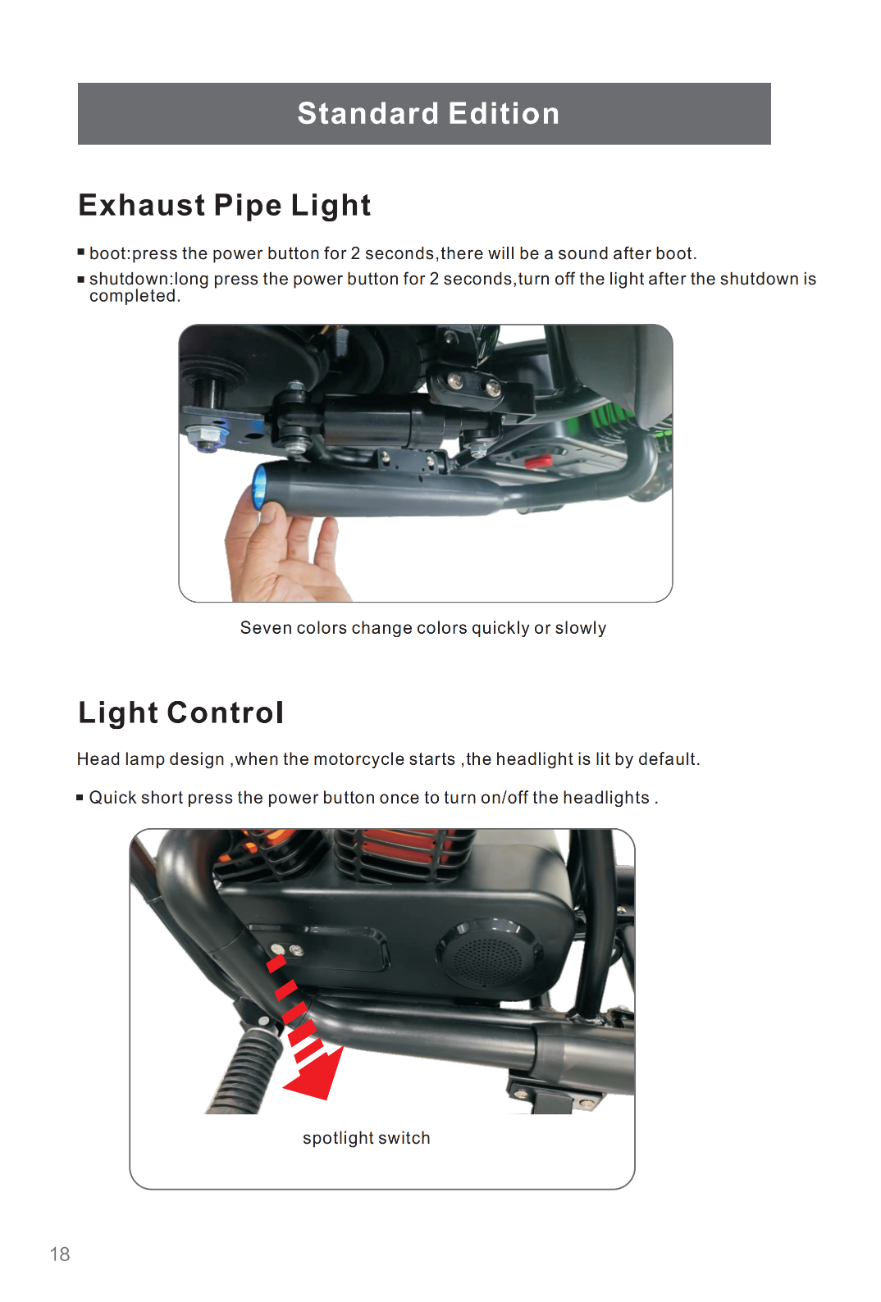 Standard Edition

Exhaust Pipe Light

■ boot:press the power button for 2 seconds,there will be a sound after boot.
■ shutdown:long press the power button for 2 seconds,turn off the light after the shutdown is completed.

Seven colors change colors quickly or slowly

Light Control

Head lamp design ,when the motorcycle starts ,the headlight is lit by default.

■ Quick short press the power button once to turn on/off the headlights .

spotlight switch

18