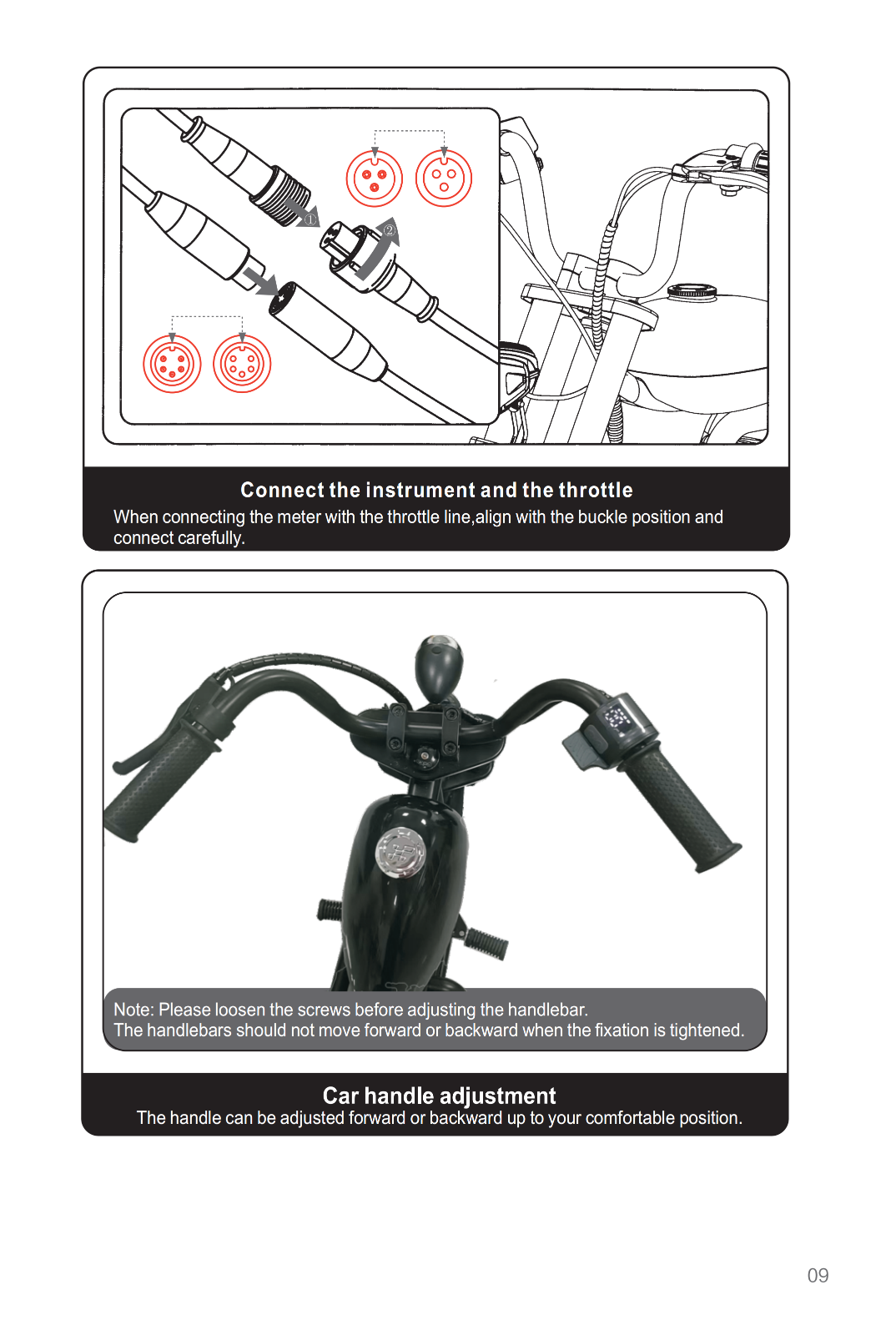 ①

②

Connect the instrument and the throttle
When connecting the meter with the throttle line,align with the buckle position and connect carefully.

Note: Please loosen the screws before adjusting the handlebar.
The handlebars should not move forward or backward when the fixation is tightened.

Car handle adjustment
The handle can be adjusted forward or backward up to your comfortable position.

09