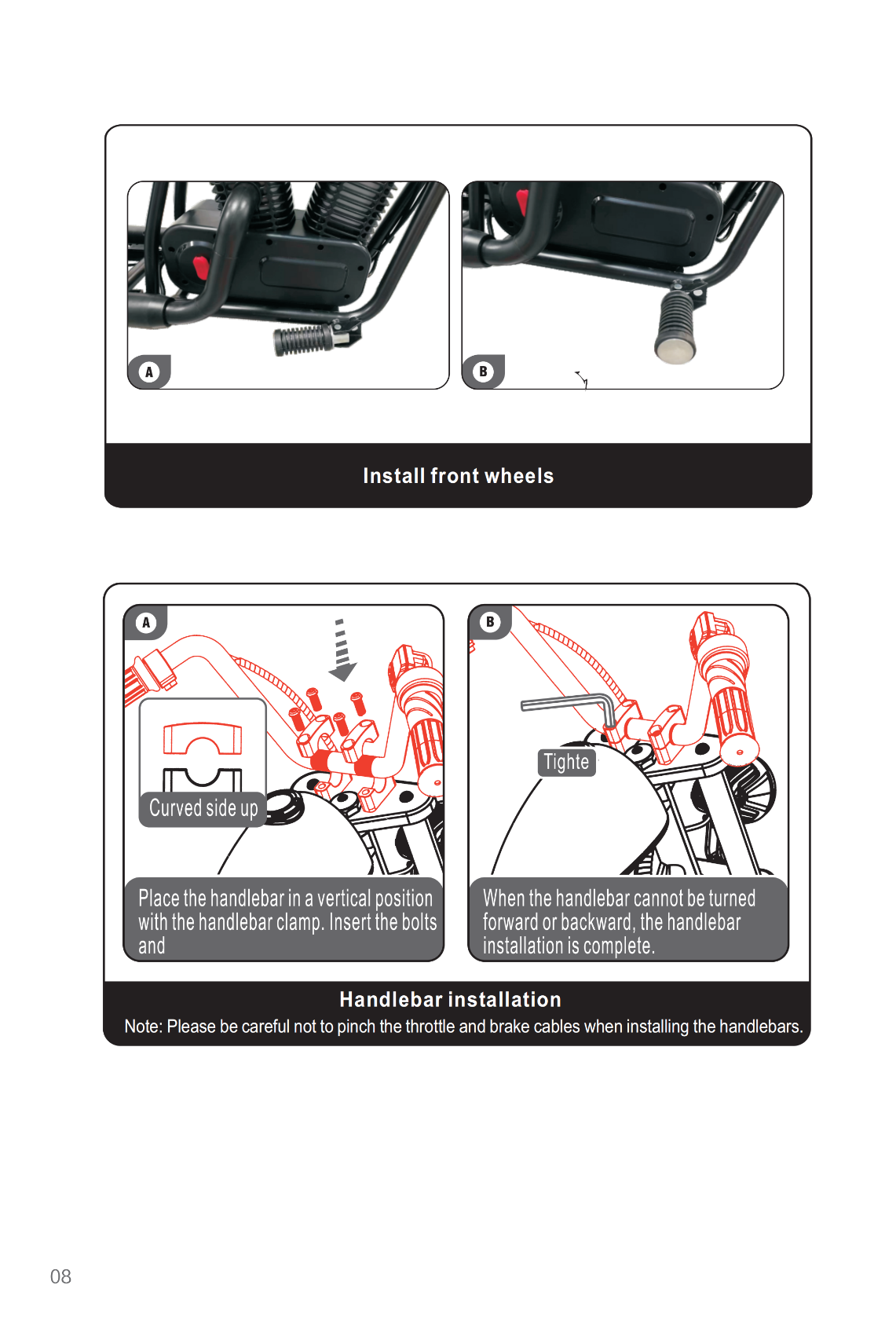 A

B

Install front wheels

A

Curved side up

Place the handlebar in a vertical position with the handlebar clamp. Insert the bolts and

B

Tighte

When the handlebar cannot be turned forward or backward, the handlebar installation is complete.

Handlebar installation

Note: Please be careful not to pinch the throttle and brake cables when installing the handlebars.

08