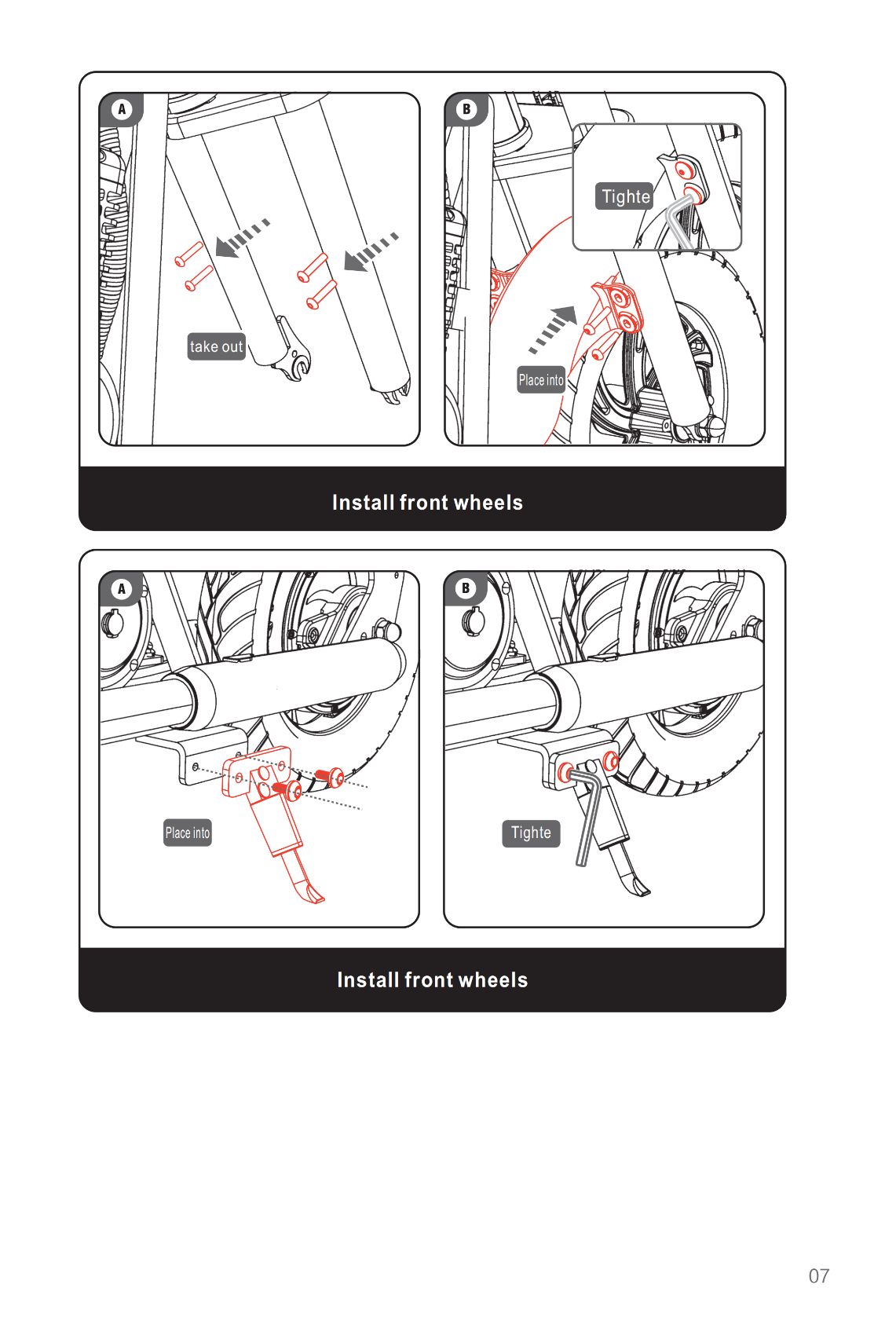 A

take out

B

Tighte

Place into

Install front wheels

A

Place into

B

Tighte

Install front wheels

07