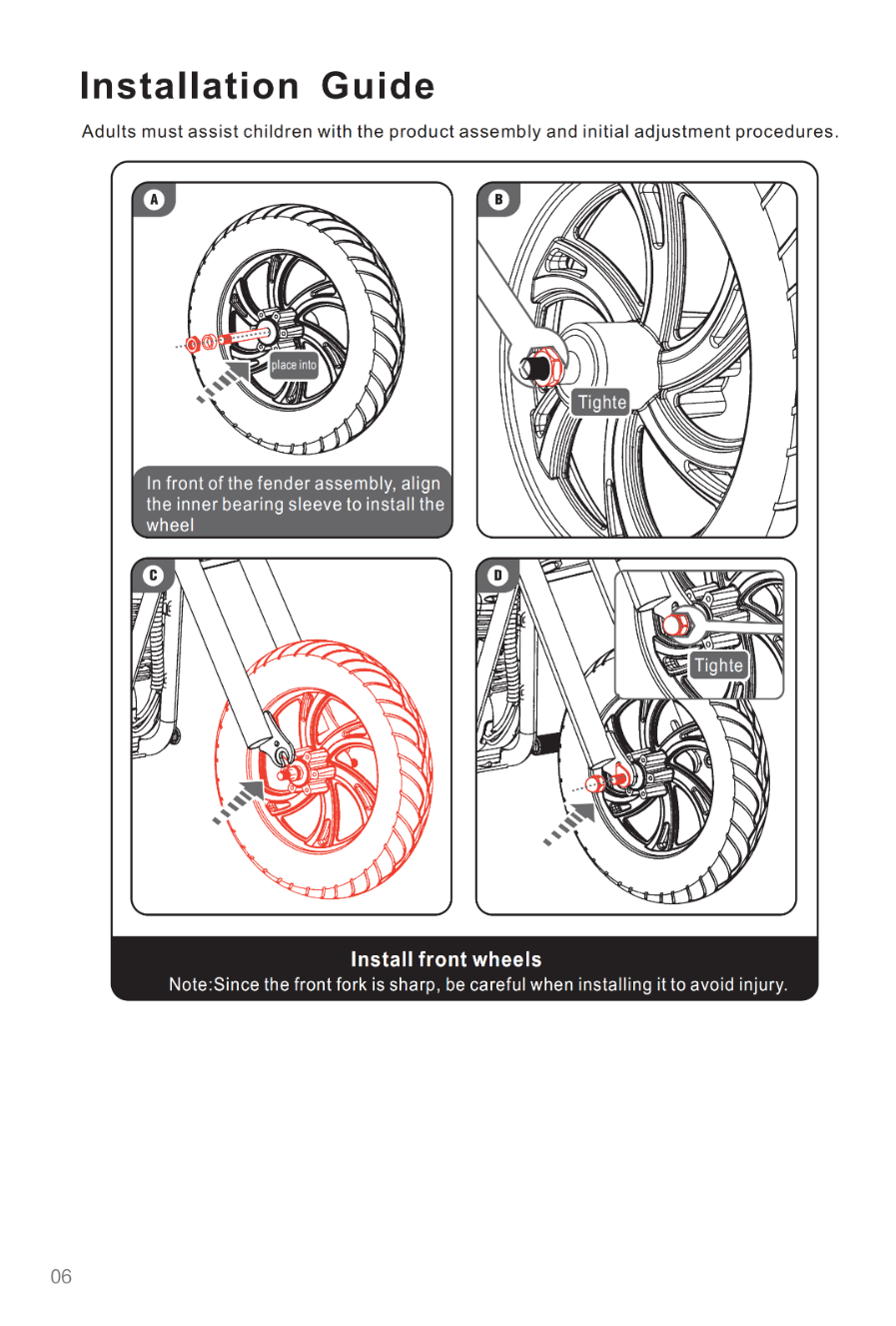 Installation Guide

Adults must assist children with the product assembly and initial adjustment procedures.

A

place into

In front of the fender assembly, align the inner bearing sleeve to install the wheel

B

Tighte

C

D

Tighte

Install front wheels

Note:Since the front fork is sharp, be careful when installing it to avoid injury.

06