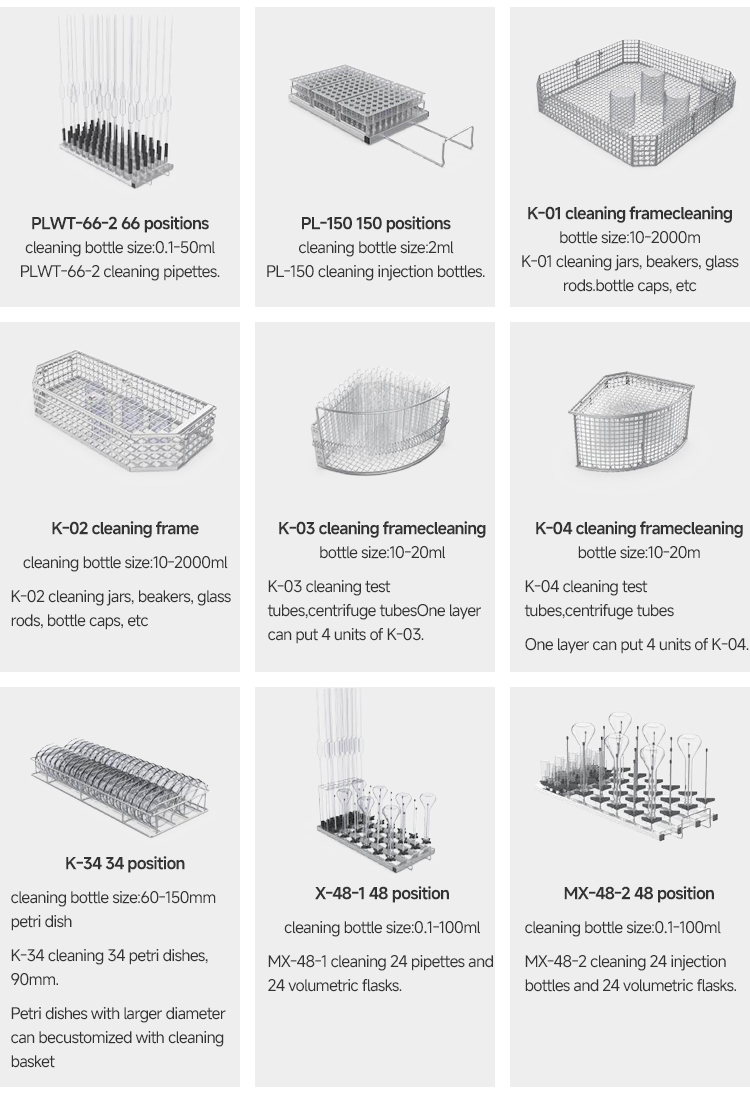 PLWT-66-2 66 positions
cleaning bottle size:0.1-50ml
PLWT-66-2 cleaning pipettes.

PL-150 150 positions
cleaning bottle size:2ml
PL-150 cleaning injection bottles.

K-01 cleaning framecleaning
bottle size:10-2000m
K-01 cleaning jars, beakers, glass rods.bottle caps, etc

K-02 cleaning frame
cleaning bottle size:10-2000ml
K-02 cleaning jars, beakers, glass rods, bottle caps, etc

K-03 cleaning framecleaning
bottle size:10-20ml
K-03 cleaning test tubes,centrifuge tubesOne layer can put 4 units of K-03.

K-04 cleaning framecleaning
bottle size:10-20m
K-04 cleaning test tubes,centrifuge tubes
One layer can put 4 units of K-04.

K-34 34 position
cleaning bottle size:60-150mm petri dish
K-34 cleaning 34 petri dishes, 90mm.
Petri dishes with larger diameter can becustomized with cleaning basket

X-48-1 48 position
cleaning bottle size:0.1-100ml
MX-48-1 cleaning 24 pipettes and 24 volumetric flasks.

MX-48-2 48 position
cleaning bottle size:0.1-100ml
MX-48-2 cleaning 24 injection bottles and 24 volumetric flasks.