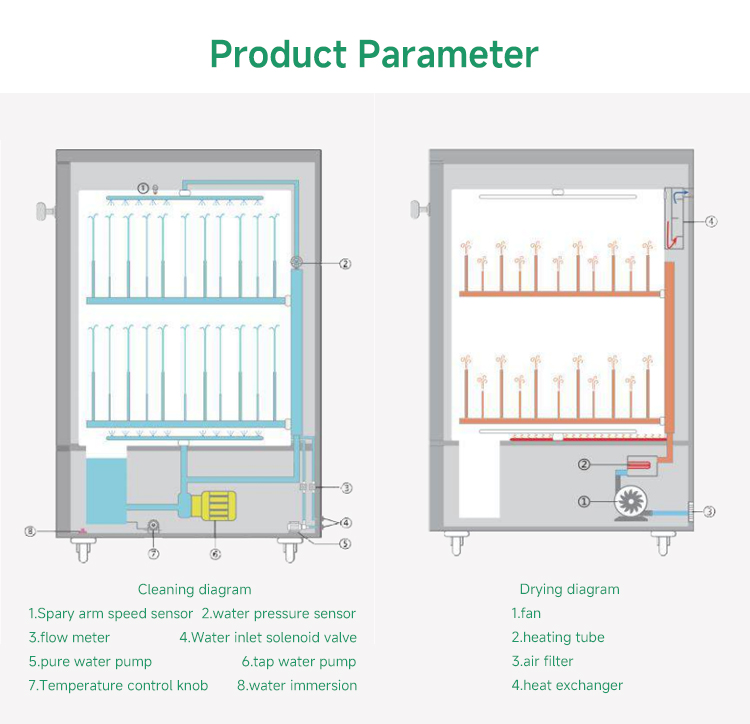 Product Parameter

①
②
③
④
⑤
⑥
⑦
⑧

Cleaning diagram

1.Spary arm speed sensor 2.water pressure sensor

3.flow meter 4.Water inlet solenoid valve

5.pure water pump 6.tap water pump

7.Temperature control knob 8.water immersion

④
②
①
③

Drying diagram

1.fan

2.heating tube

3.air filter

4.heat exchanger