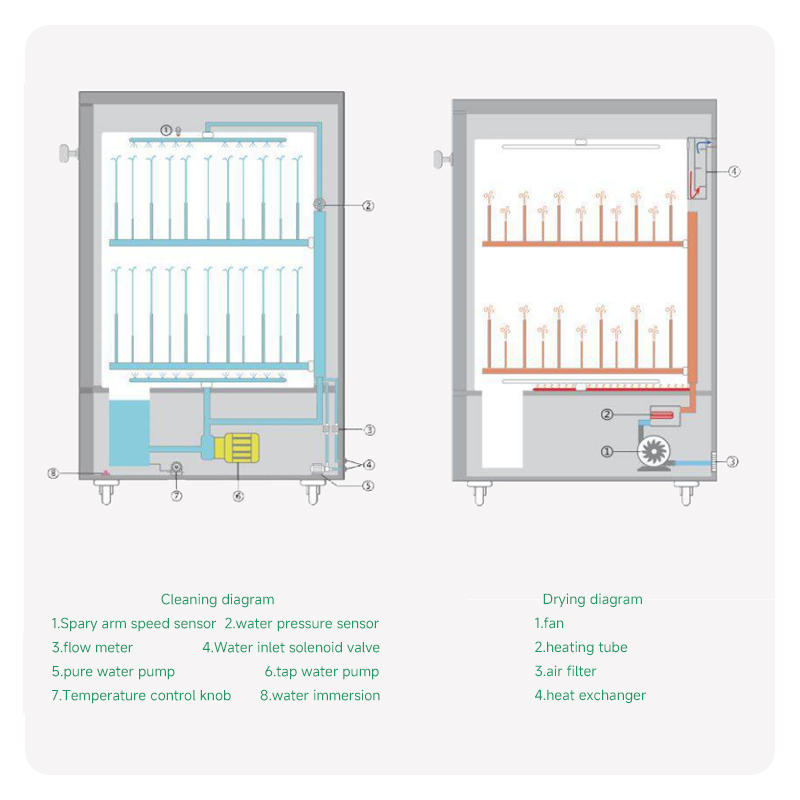 ①
②
③
④
⑤
⑥
⑦
⑧

④
②
①
③

Cleaning diagram

1.Spary arm speed sensor 2.water pressure sensor

3.flow meter 4.Water inlet solenoid valve

5.pure water pump 6.tap water pump

7.Temperature control knob 8.water immersion

Drying diagram

1.fan

2.heating tube

3.air filter

4.heat exchanger